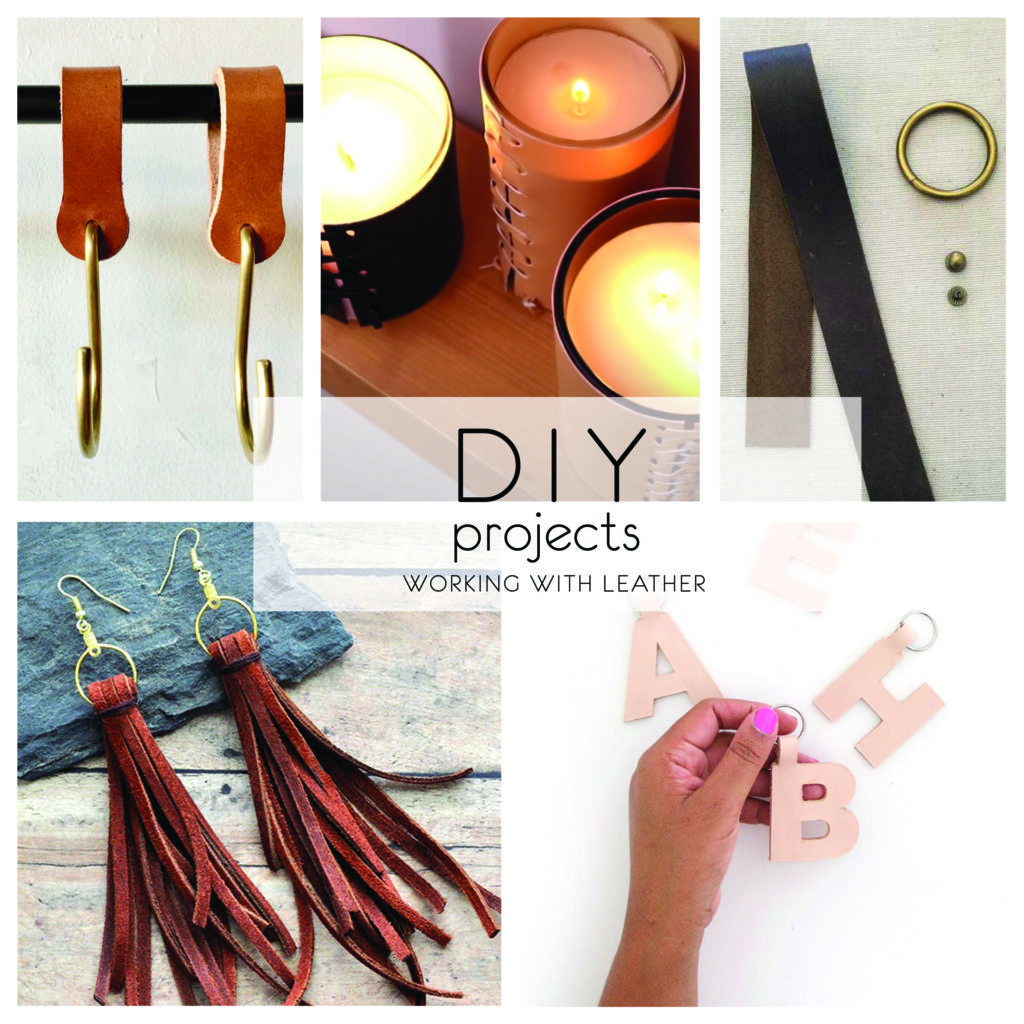 DIY
projects
WORKING WITH LEATHER

E

A

H

B